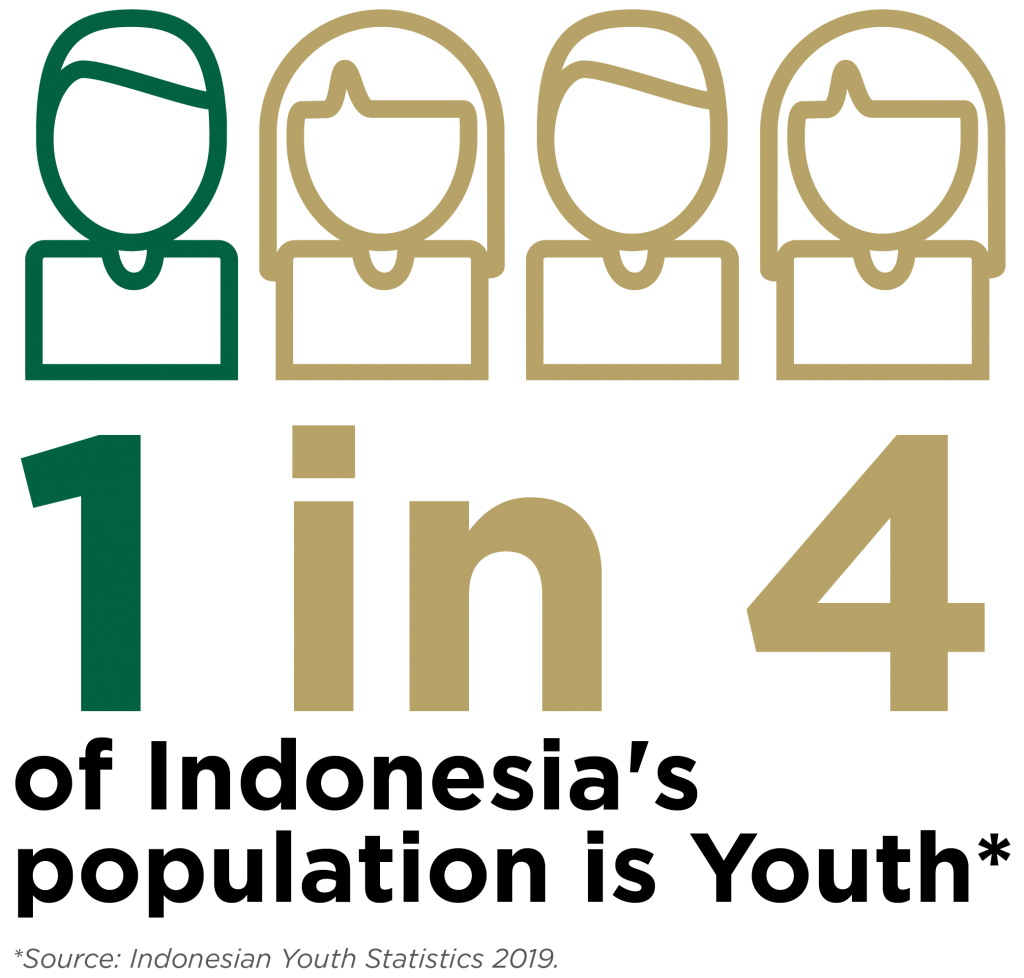 1 in 4

of Indonesia's population is Youth*

*Source: Indonesian Youth Statistics 2019.