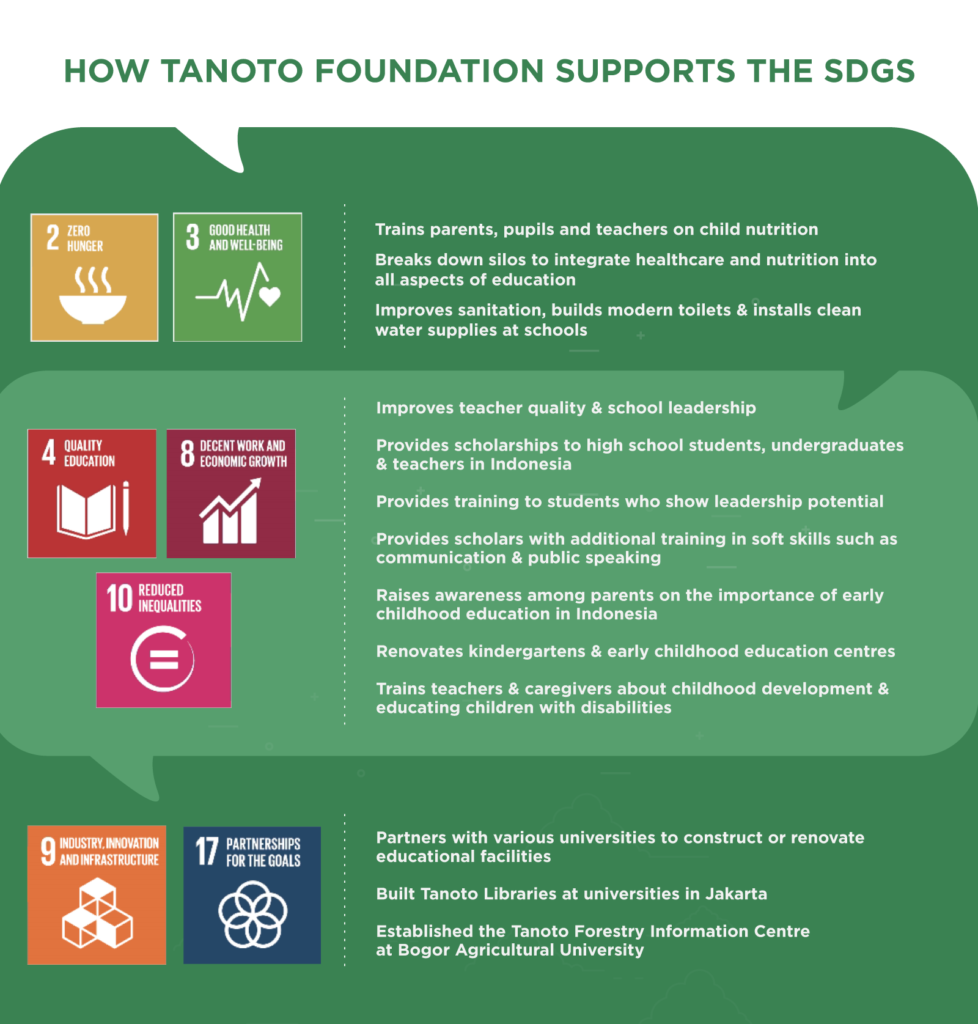 HOW TANOTO FOUNDATION SUPPORTS THE SDGS

2 ZERO HUNGER

3 GOOD HEALTH AND WELL-BEING

Trains parents, pupils and teachers on child nutrition

Breaks down silos to integrate healthcare and nutrition into all aspects of education

Improves sanitation, builds modern toilets & installs clean water supplies at schools

4 QUALITY EDUCATION

8 DECENT WORK AND ECONOMIC GROWTH

10 REDUCED INEQUALITIES

Improves teacher quality & school leadership

Provides scholarships to high school students, undergraduates & teachers in Indonesia

Provides training to students who show leadership potential

Provides scholars with additional training in soft skills such as communication & public speaking

Raises awareness among parents on the importance of early childhood education in Indonesia

Renovates kindergartens & early childhood education centres

Trains teachers & caregivers about childhood development & educating children with disabilities

9 INDUSTRY, INNOVATION AND INFRASTRUCTURE

17 PARTNERSHIPS FOR THE GOALS

Partners with various universities to construct or renovate educational facilities

Built Tanoto Libraries at universities in Jakarta

Established the Tanoto Forestry Information Centre at Bogor Agricultural University